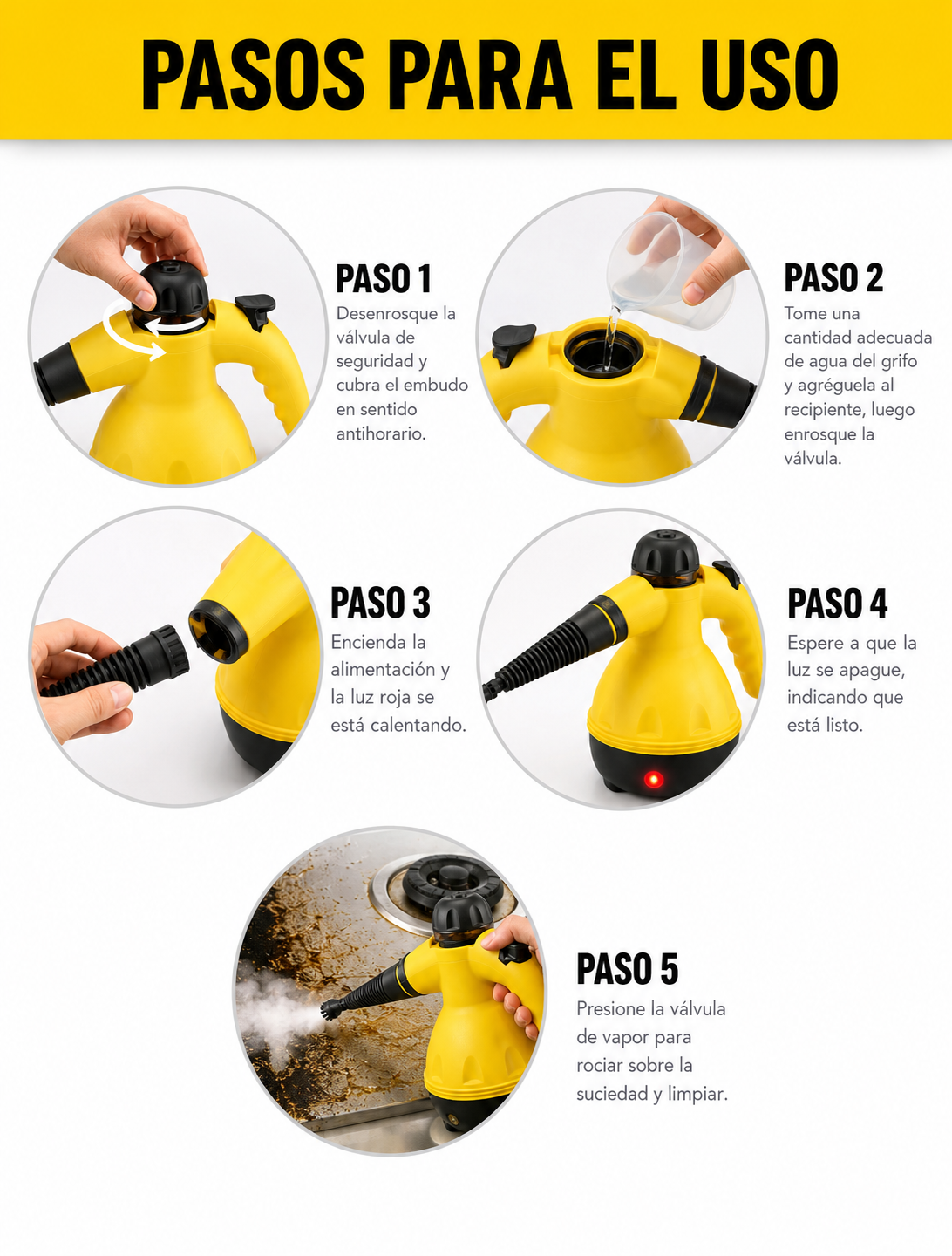 PASOS PARA EL USO

PASO 1

Desenrosque la válvula de seguridad y cubra el embudo en sentido antihorario.

PASO 2

Tome una cantidad adecuada de agua del grifo y agréguela al recipiente, luego enrosque la válvula.

PASO 3

Encienda la alimentación y la luz roja se está calentando.

PASO 4

Espere a que la luz se apague, indicando que está listo.

PASO 5

Presione la válvula de vapor para rociar sobre la suciedad y limpiar.