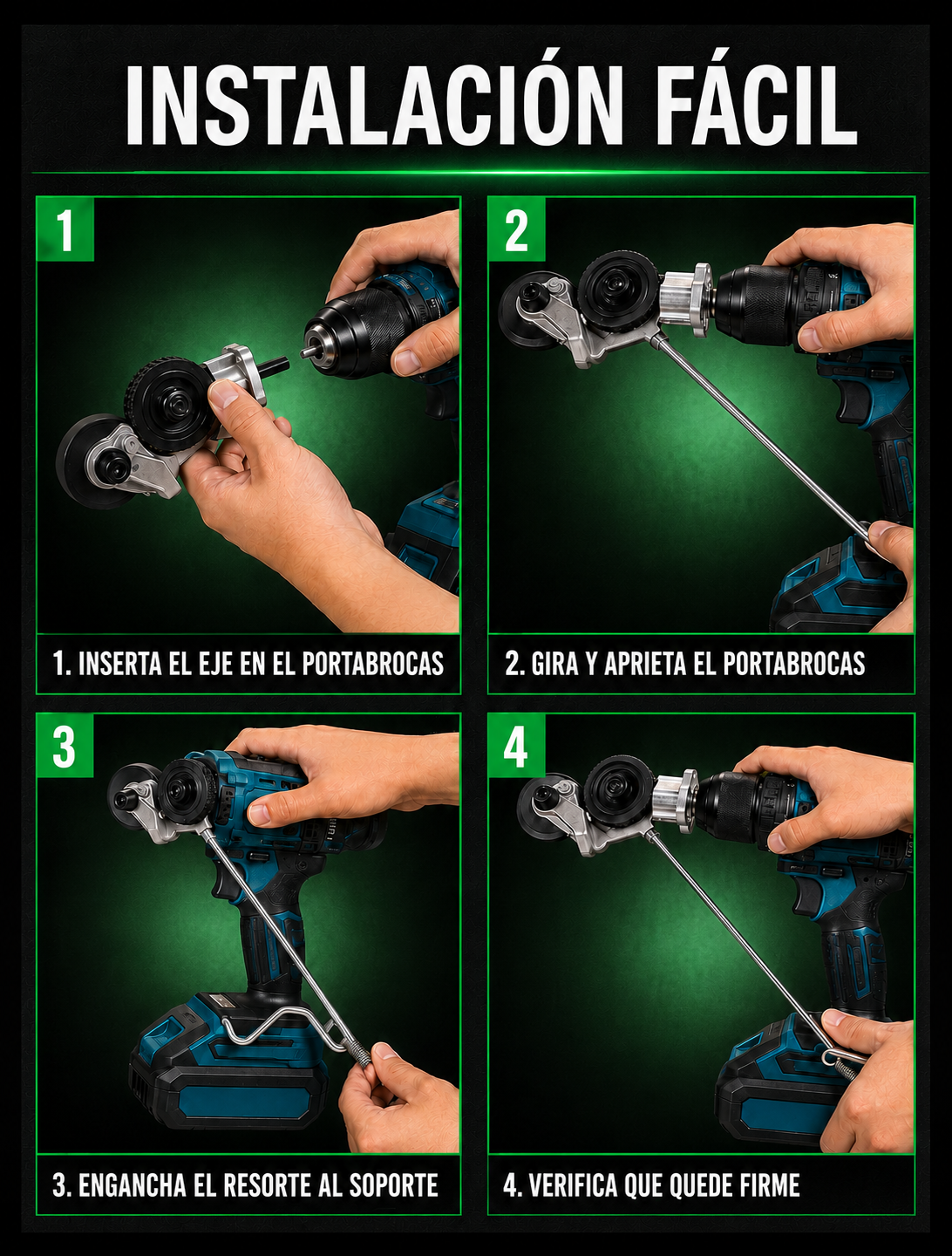 INSTALACIÓN FÁCIL

1

1. INSERTA EL EJE EN EL PORTABROCAS

2

2. GIRA Y APRIETA EL PORTABROCAS

3

3. ENGANCHA EL RESORTE AL SOPORTE

4

4. VERIFICA QUE QUEDE FIRME