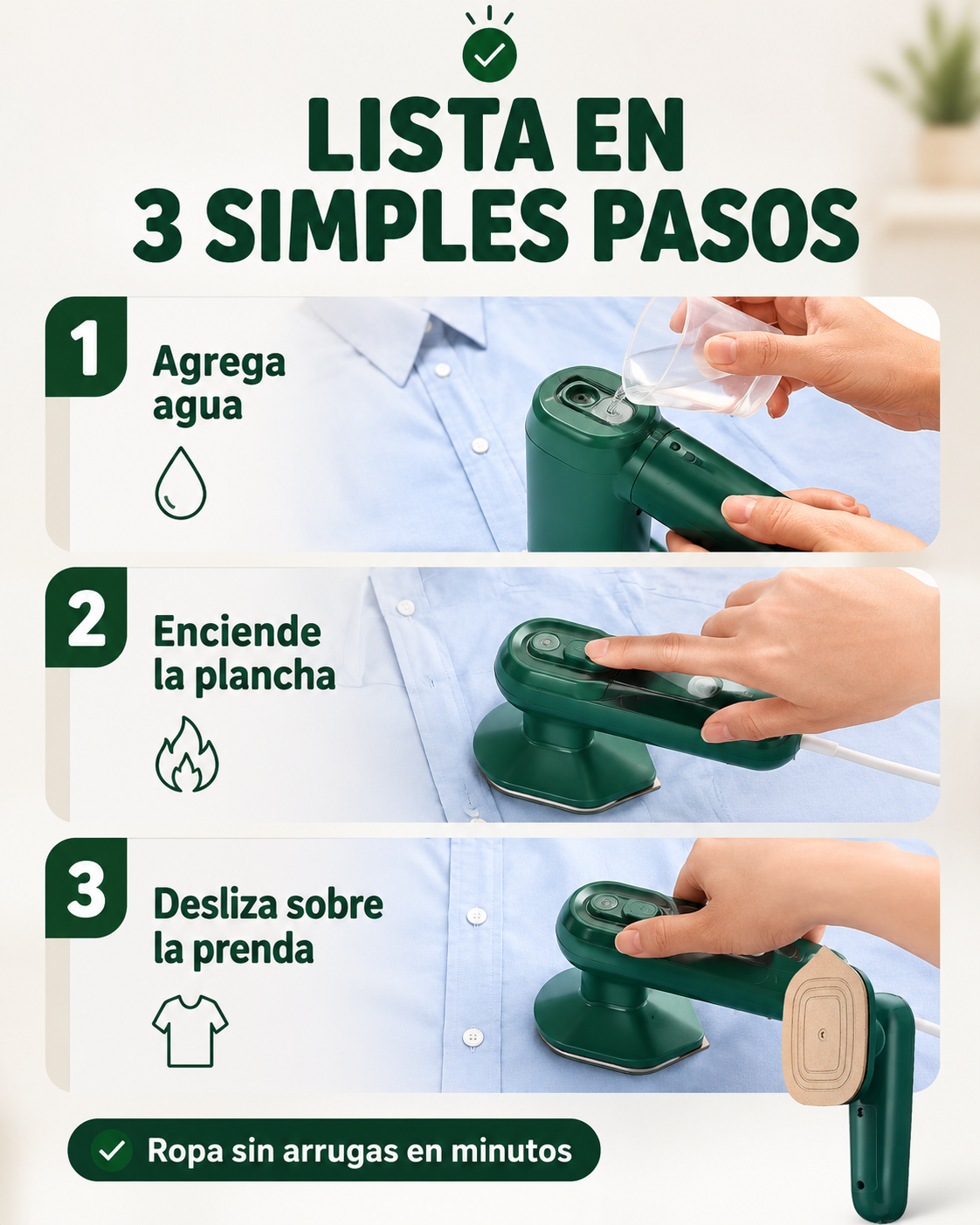 LISTA EN 3 SIMPLES PASOS

1 Agrega agua

2 Enciende la plancha

3 Desliza sobre la prenda

Ropa sin arrugas en minutos